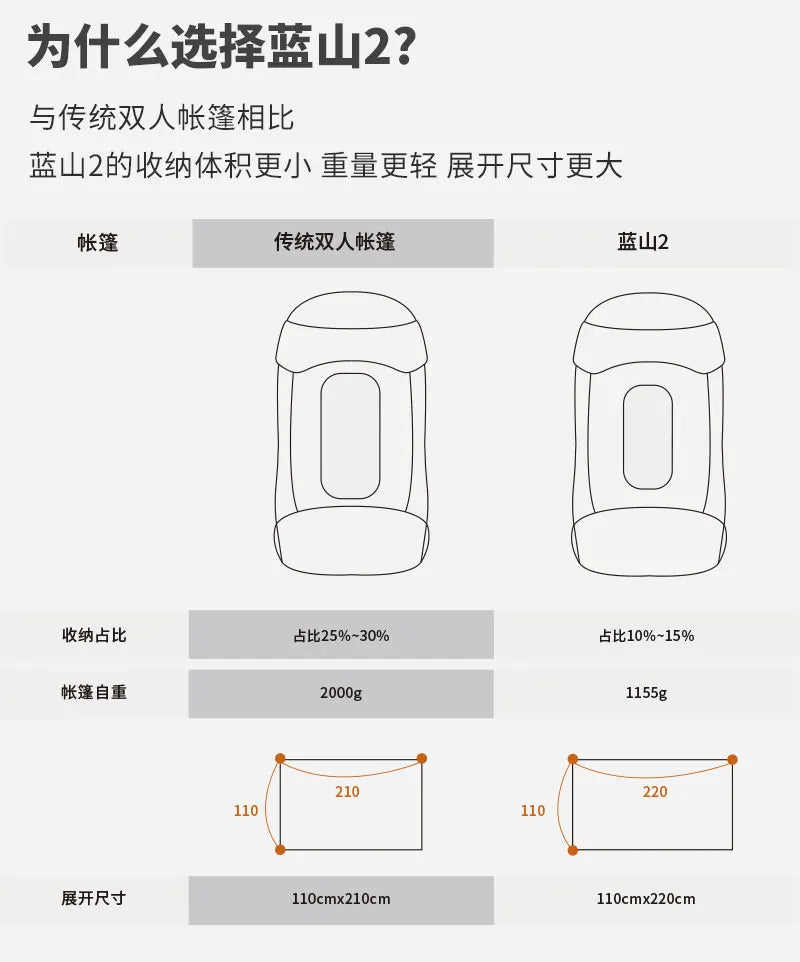 为什么选择蓝山2？

与传统双人帐篷相比

蓝山2的收纳体积更小 重量更轻 展开尺寸更大

| 帐篷 | 传统双人帐篷 | 蓝山2 |
|---|---|---|
| 收纳占比 | 占比25%~30% | 占比10%~15% |
| 帐篷自重 | 2000g | 1155g |
| | 110 210 | 110 220 |
| 展开尺寸 | 110cmx210cm | 110cmx220cm |