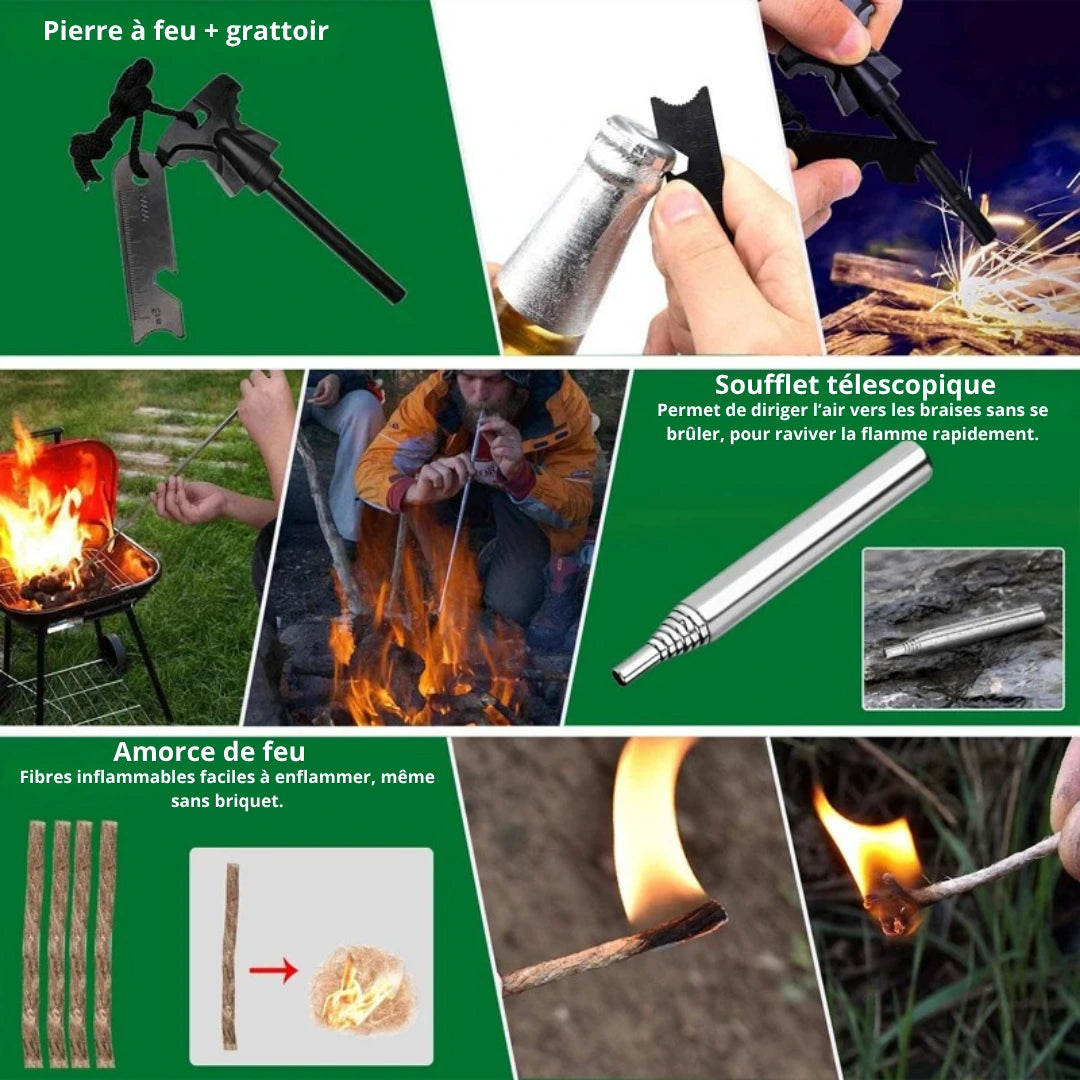 Pierre à feu + grattoir

Soufflet télescopique
Permet de diriger l'air vers les braises sans se brûler, pour raviver la flamme rapidement.

Amorce de feu
Fibres inflammables faciles à enflammer, même sans briquet.