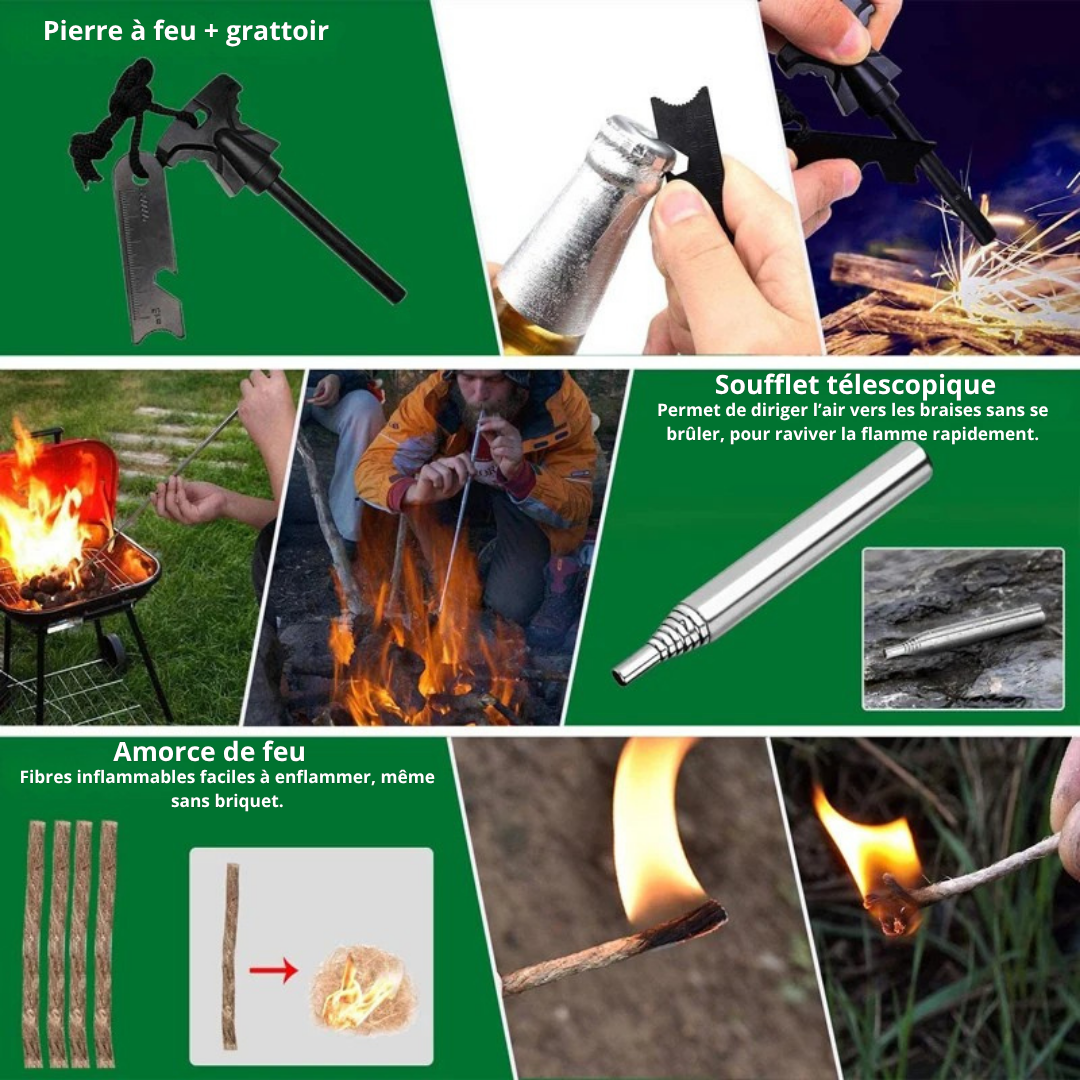 Pierre à feu + grattoir

Soufflet télescopique
Permet de diriger l'air vers les braises sans se brûler, pour raviver la flamme rapidement.

Amorce de feu
Fibres inflammables faciles à enflammer, même sans briquet.